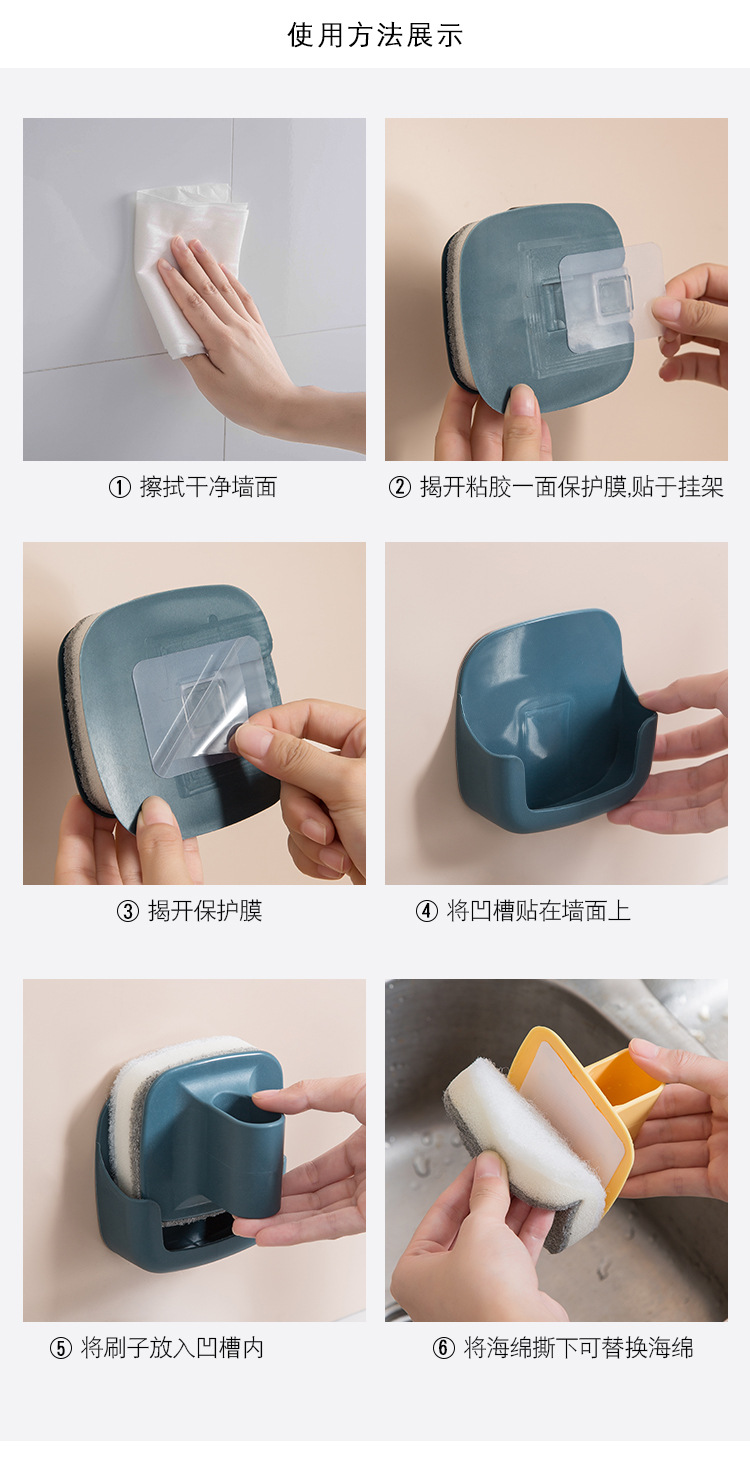 使用方法展示

① 擦拭干净墙面

② 揭开粘胶一面保护膜,贴于挂架

③ 揭开保护膜

④ 将凹槽贴在墙面上

⑤ 将刷子放入凹槽内

⑥ 将海绵撕下可替换海绵