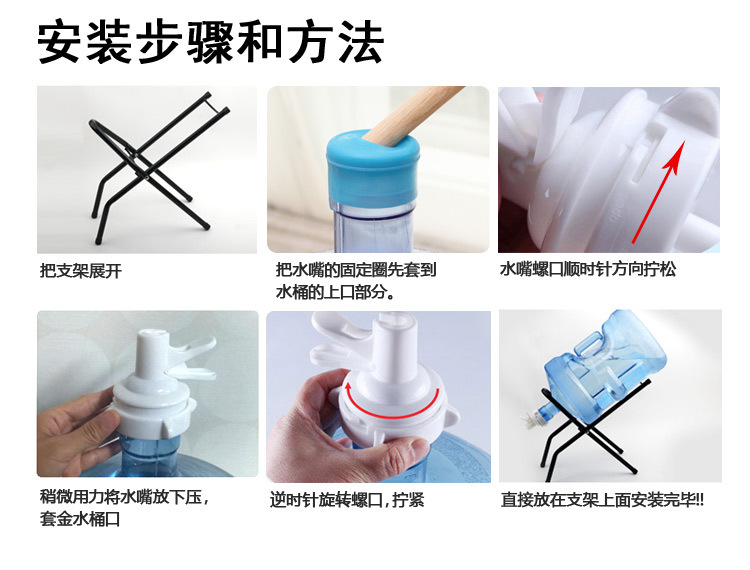 安装步骤和方法

把支架展开

把水嘴的固定圈先套到水桶的上口部分。

水嘴螺口顺时针方向拧松

稍微用力将水嘴放下压，套金水桶口

逆时针旋转螺口，拧紧

直接放在支架上面安装完毕!!