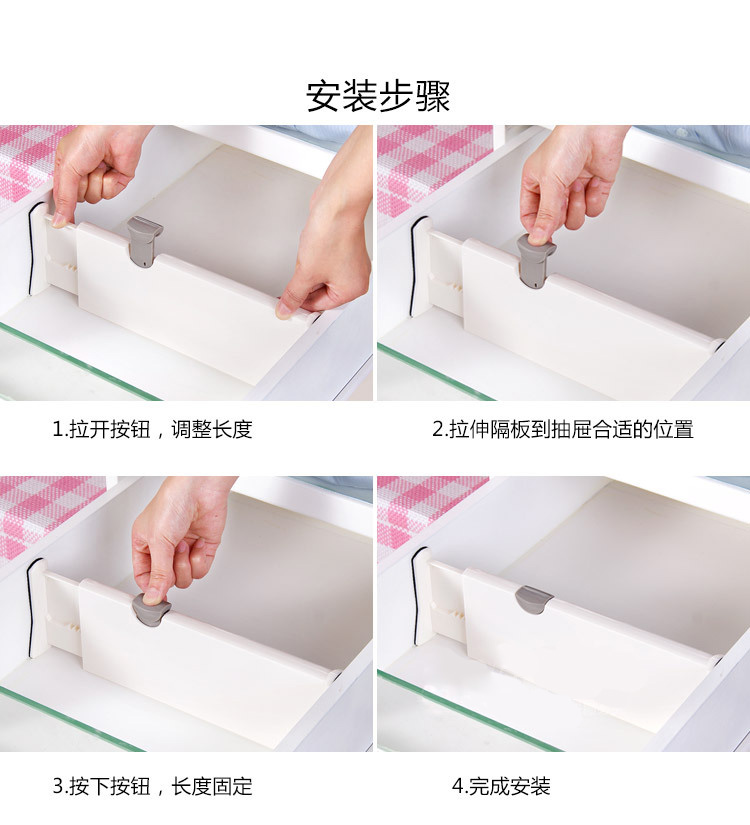 安装步骤

1.拉开按钮，调整长度

2.拉伸隔板到抽屉合适的位置

3.按下按钮，长度固定

4.完成安装