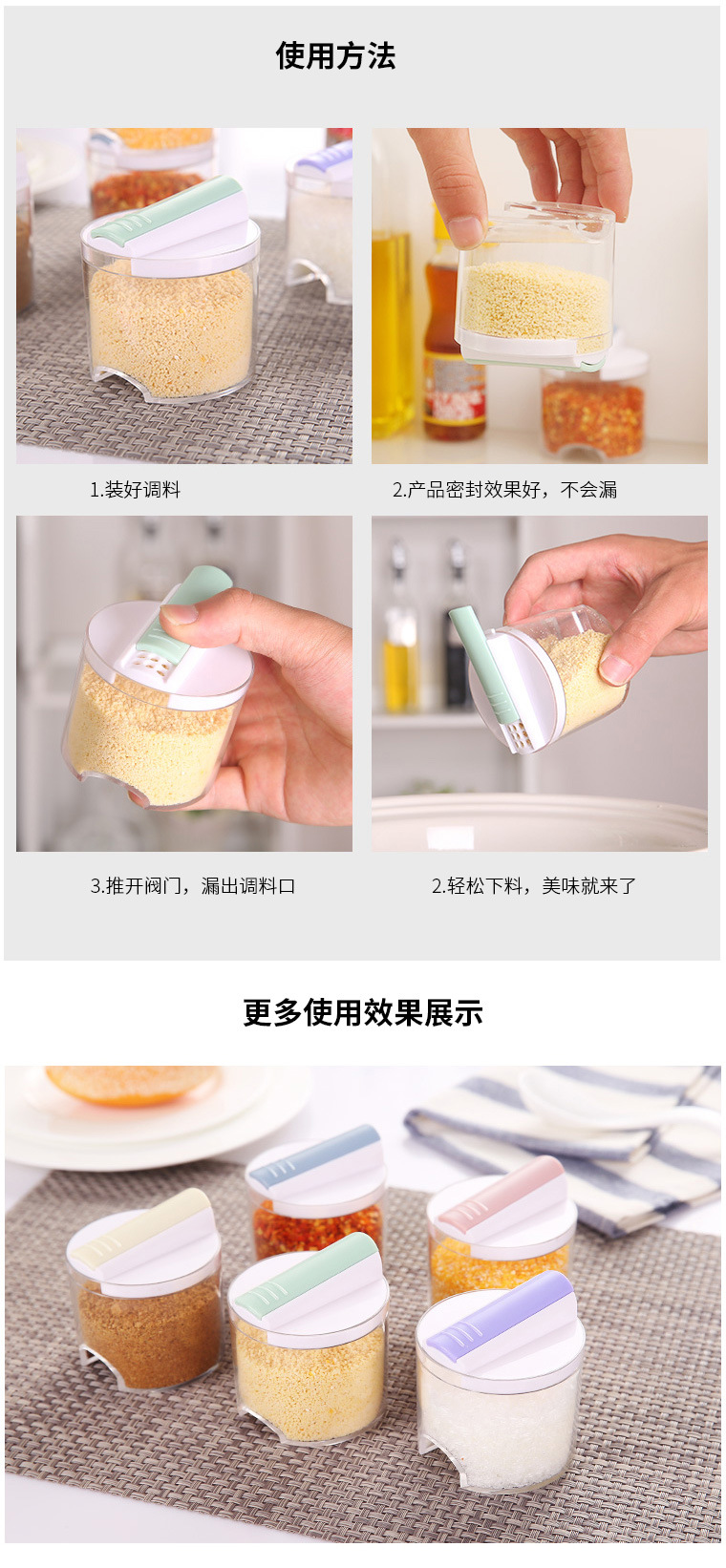 使用方法

1.装好调料

2.产品密封效果好，不会漏

3.推开阀门，漏出调料口

2.轻松下料，美味就来了

更多使用效果展示