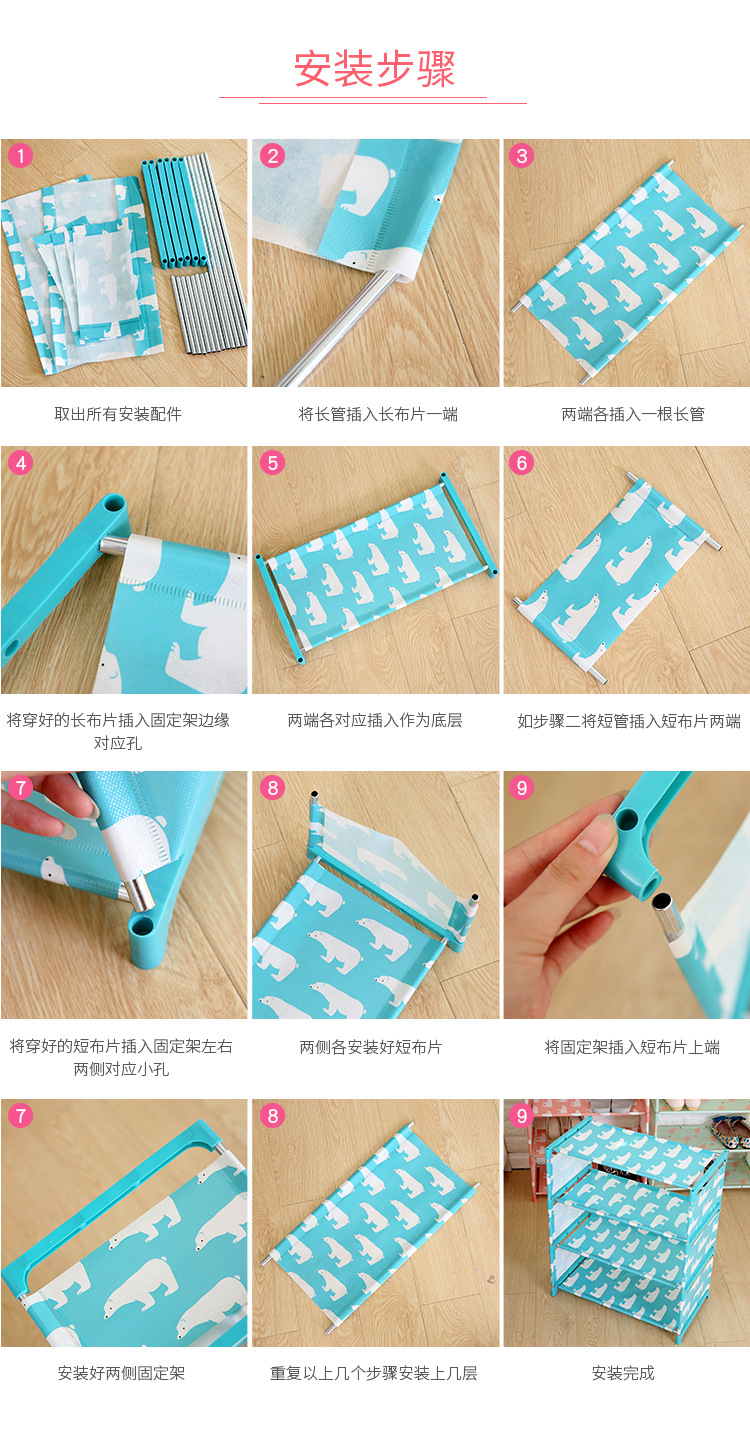 安装步骤

1
取出所有安装配件

2
将长管插入长布片一端

3
两端各插入一根长管

4
将穿好的长布片插入固定架边缘对应孔

5
两端各对应插入作为底层

6
如步骤二将短管插入短布片两端

7
将穿好的短布片插入固定架左右两侧对应小孔

8
两侧各安装好短布片

9
将固定架插入短布片上端

7
安装好两侧固定架

8
重复以上几个步骤安装上几层

9
安装完成