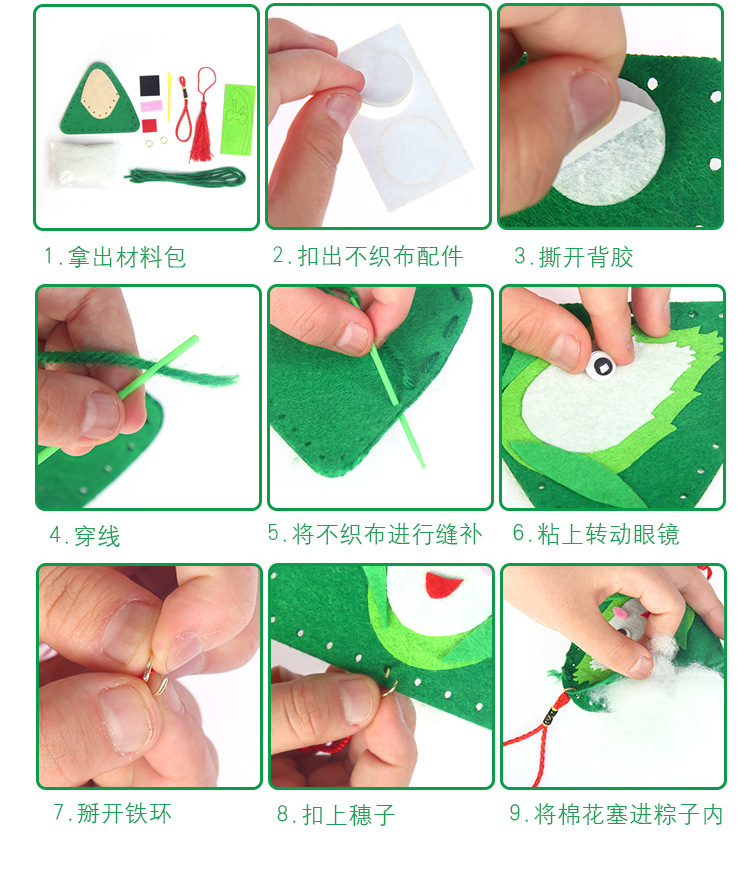 1.拿出材料包

2.扣出不织布配件

3.撕开背胶

4.穿线

5.将不织布进行缝补

6.粘上转动眼镜

7.掰开铁环

8.扣上穗子

9.将棉花塞进粽子内