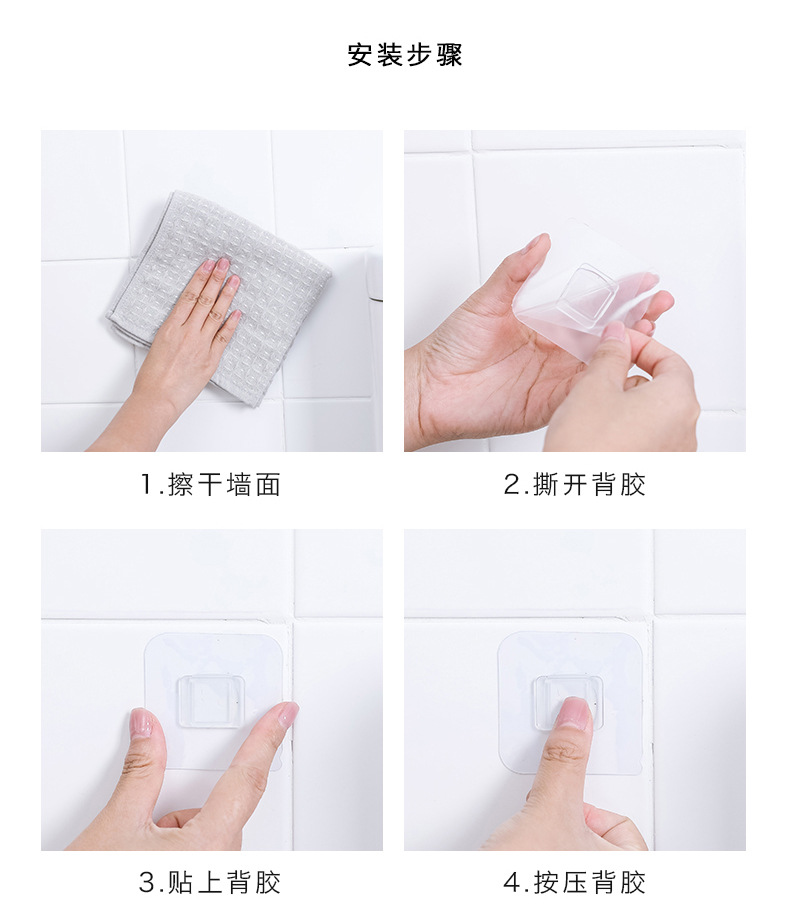 安装步骤

1.擦干墙面

2.撕开背胶

3.贴上背胶

4.按压背胶