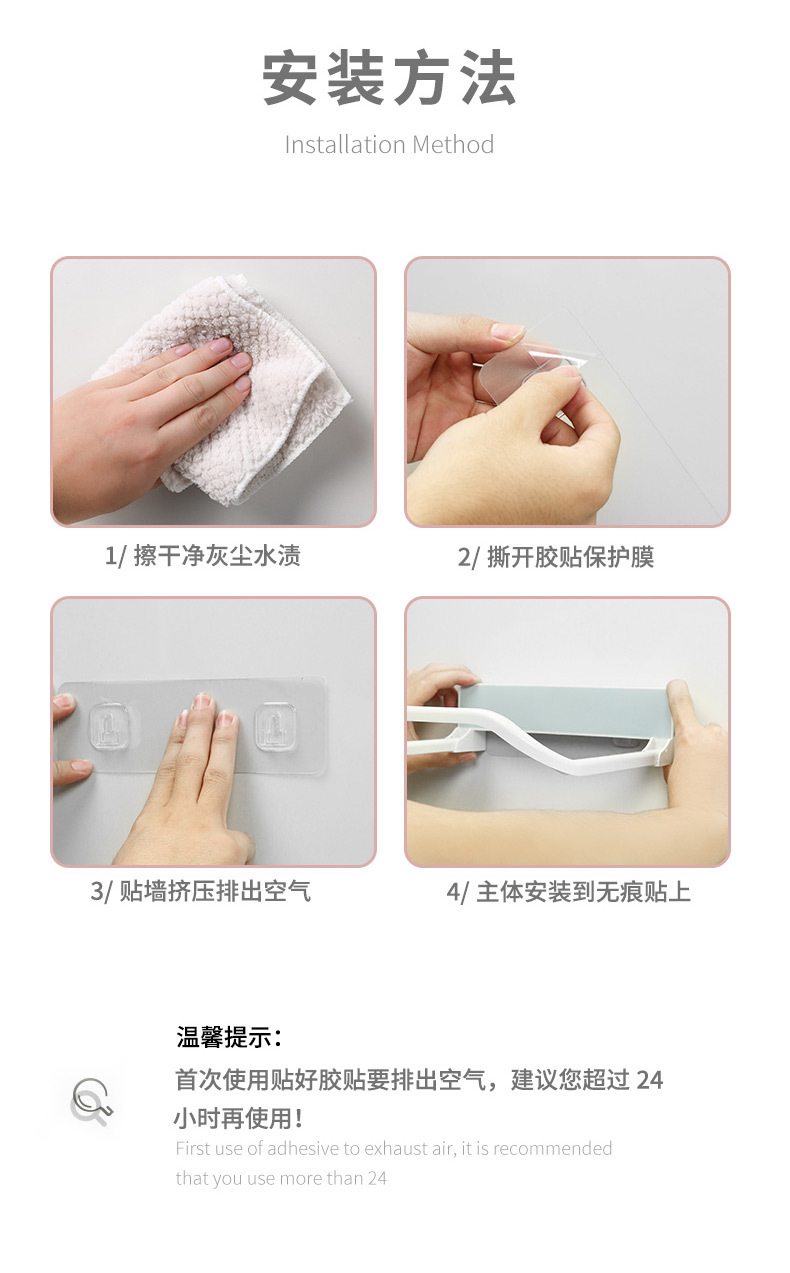 安装方法

Installation Method

1/ 擦干净灰尘水渍

2/ 撕开胶贴保护膜

3/ 贴墙挤压排出空气

4/ 主体安装到无痕贴上

温馨提示：

首次使用贴好胶贴要排出空气，建议您超过 24 小时再使用！

First use of adhesive to exhaust air, it is recommended that you use more than 24