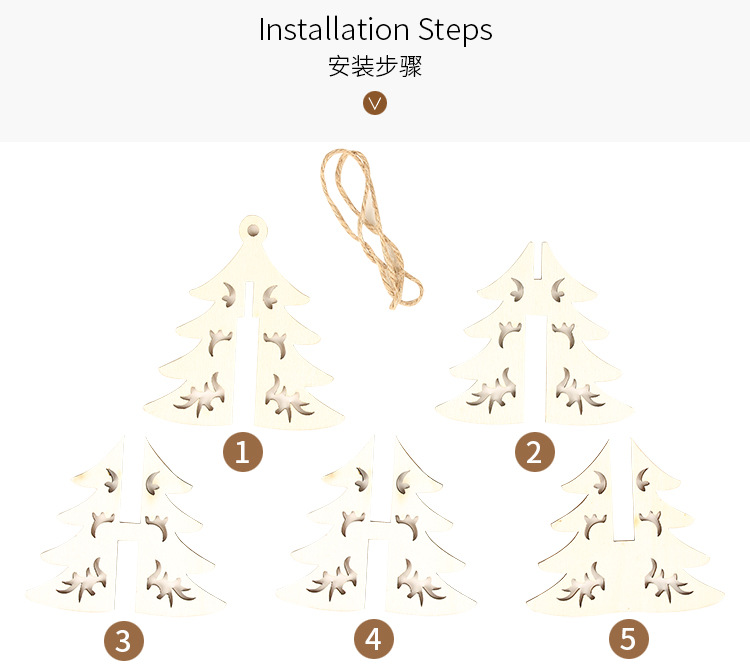 Installation Steps
安装步骤

1
2
3
4
5