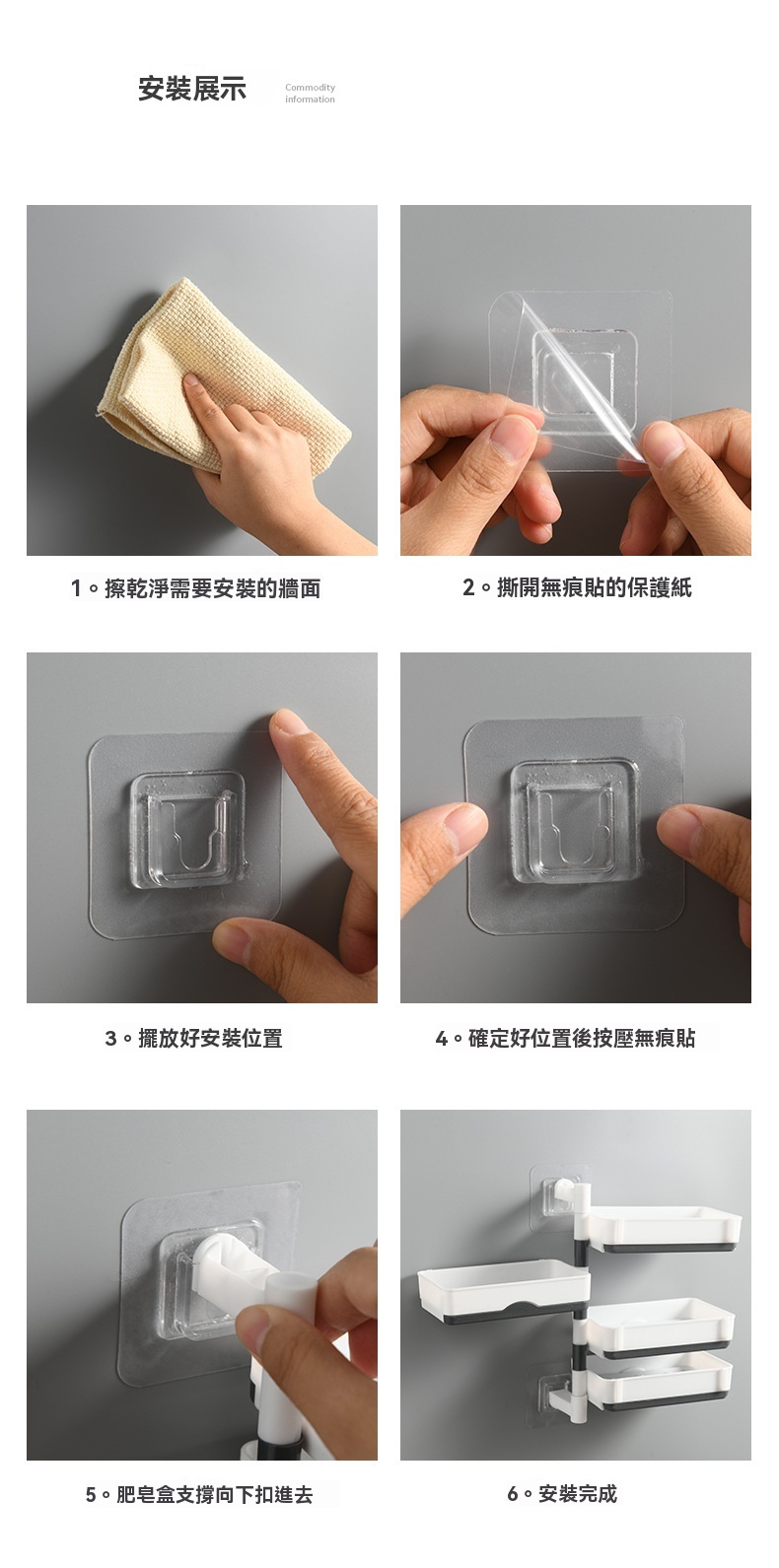 安裝展示 Commodity information

1。擦乾淨需要安裝的牆面

2。撕開無痕貼的保護紙

3。擺放好安裝位置

4。確定好位置後按壓無痕貼

5。肥皂盒支撐向下扣進去

6。安裝完成