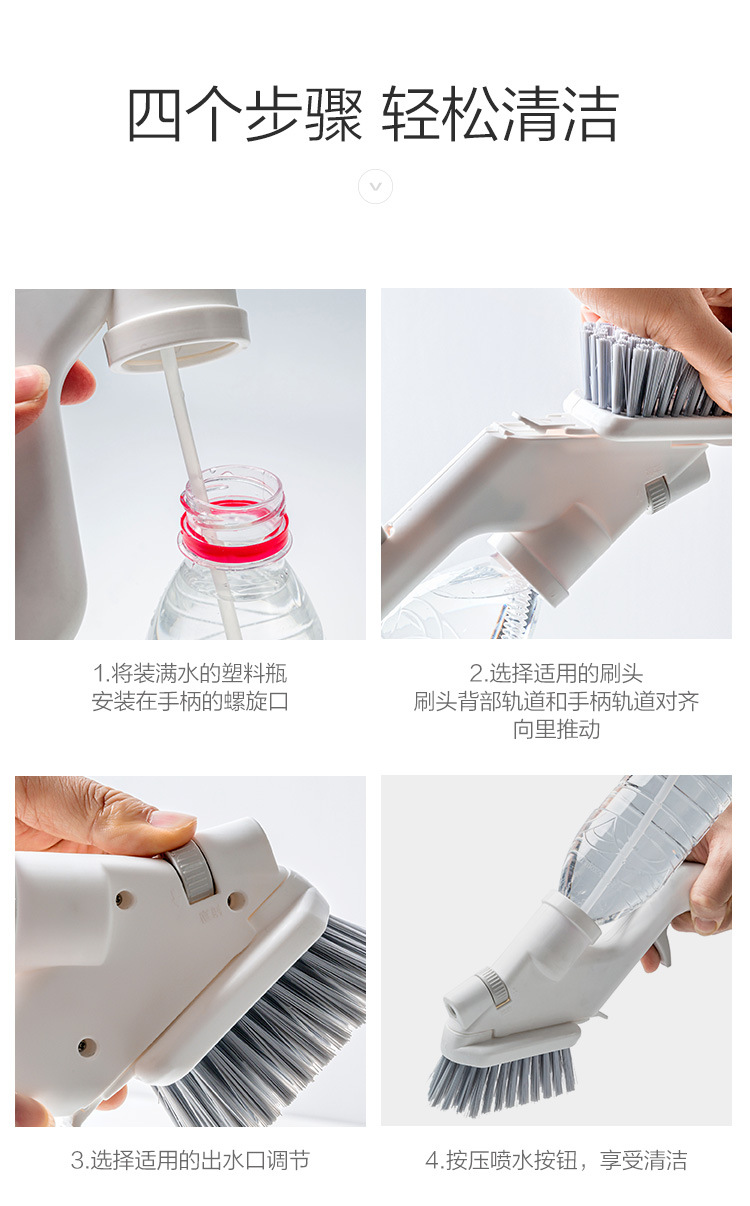 四个步骤 轻松清洁

1.将装满水的塑料瓶
安装在手柄的螺旋口

2.选择适用的刷头
刷头背部轨道和手柄轨道对齐
向里推动

3.选择适用的出水口调节

4.按压喷水按钮，享受清洁