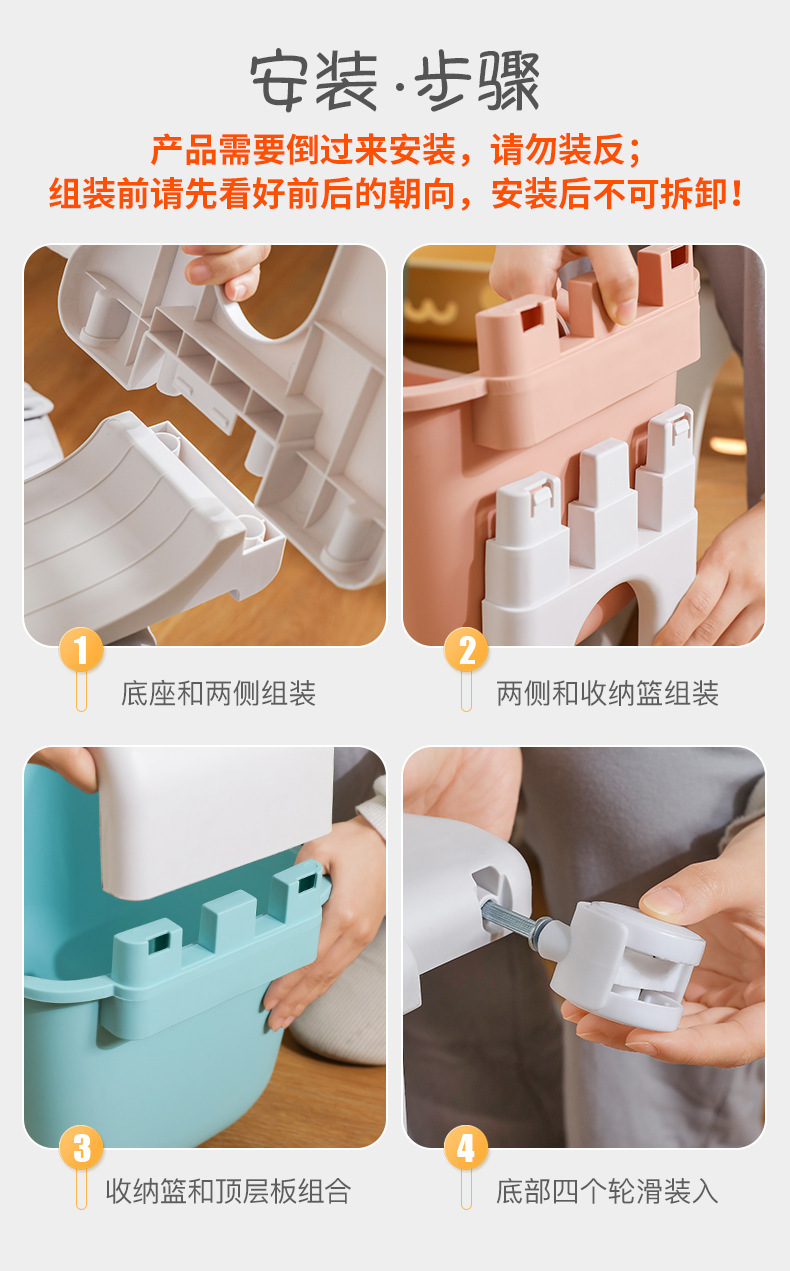 安装·步骤

产品需要倒过来安装，请勿装反；
组装前请先看好前后的朝向，安装后不可拆卸！

1
底座和两侧组装

2
两侧和收纳篮组装

3
收纳篮和顶层板组合

4
底部四个轮滑装入