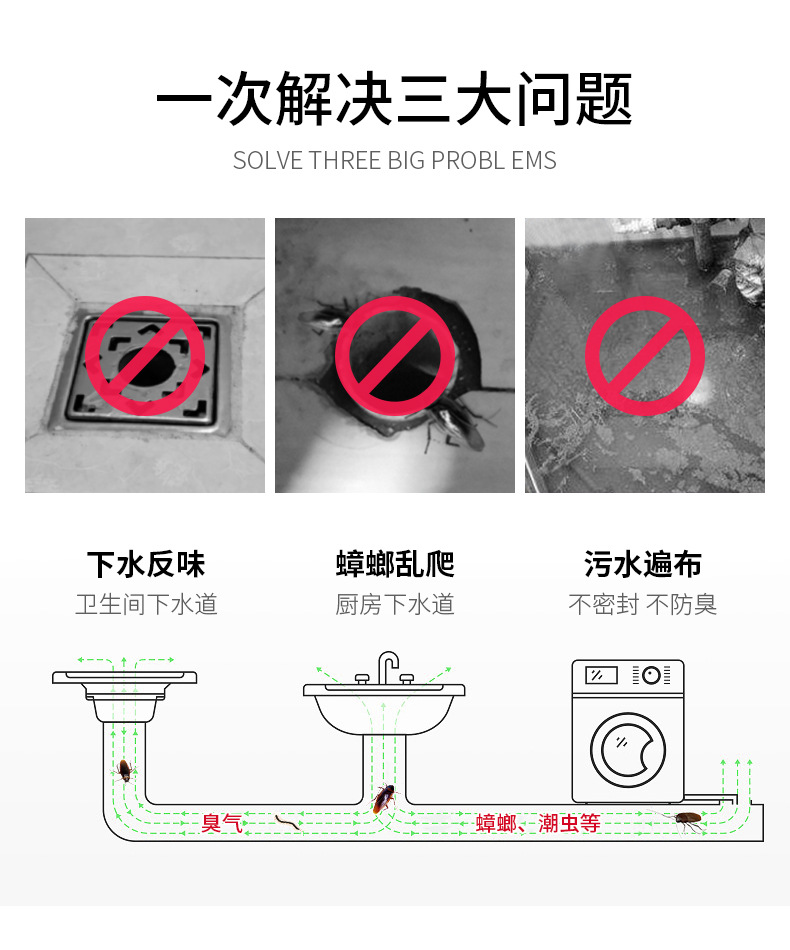 一次解决三大问题

SOLVE THREE BIG PROBL EMS

下水反味
卫生间下水道

蟑螂乱爬
厨房下水道

污水遍布
不密封 不防臭

臭气

蟑螂、潮虫等