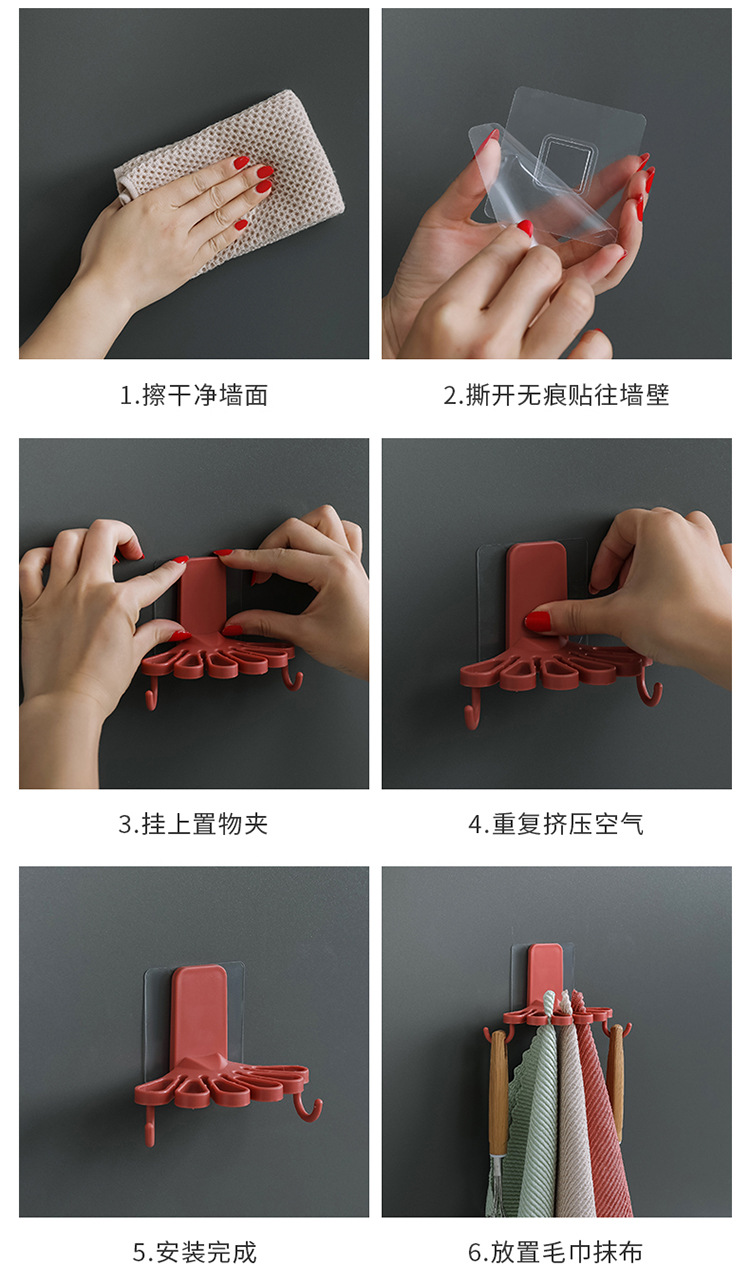 1.擦干净墙面

2.撕开无痕贴往墙壁

3.挂上置物夹

4.重复挤压空气

5.安装完成

6.放置毛巾抹布