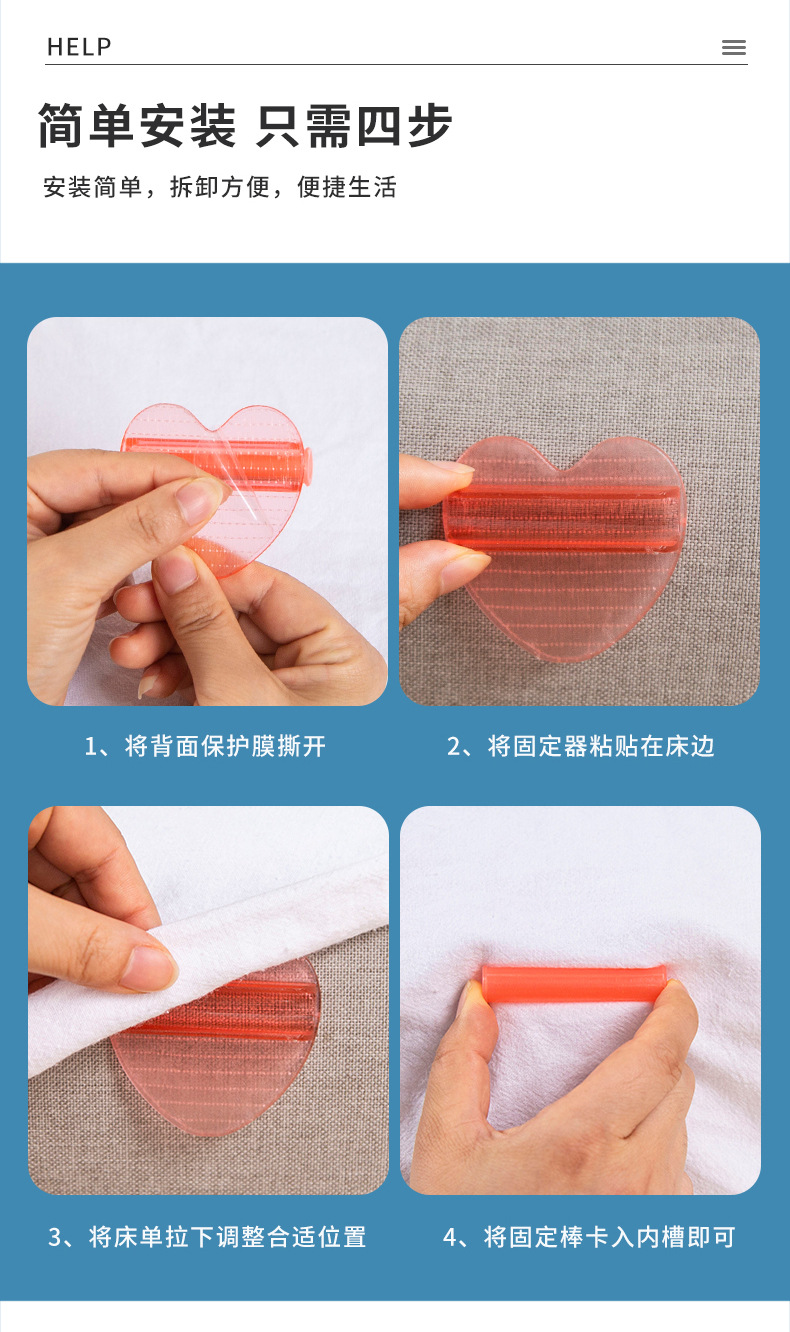 HELP

简单安装 只需四步

安装简单，拆卸方便，便捷生活

1、将背面保护膜撕开

2、将固定器粘贴在床边

3、将床单拉下调整合适位置

4、将固定棒卡入内槽即可