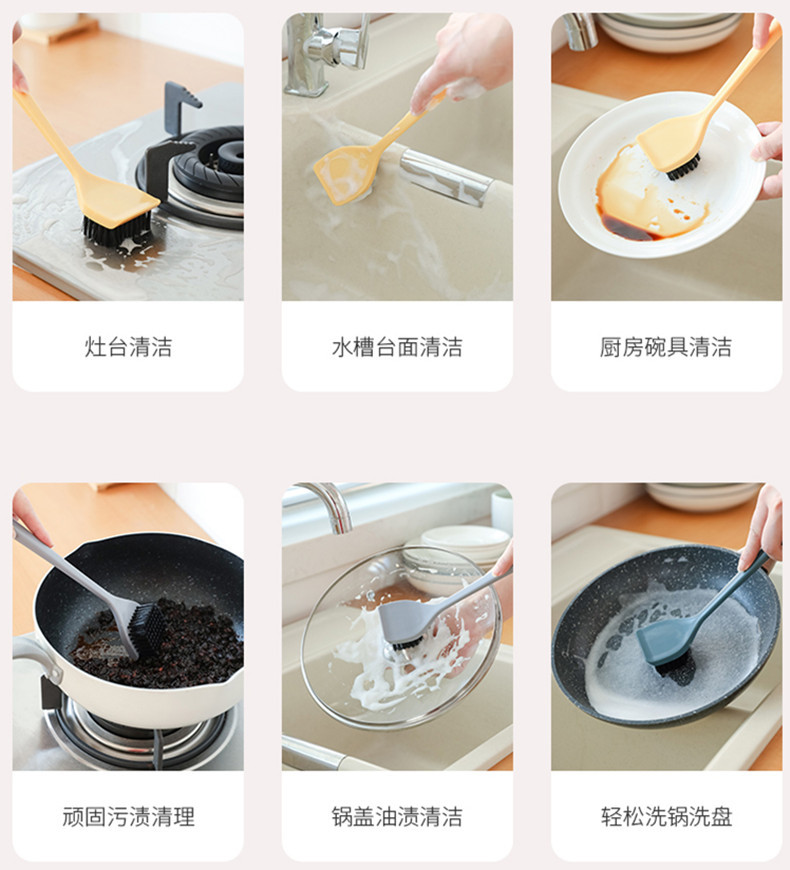 灶台清洁

水槽台面清洁

厨房碗具清洁

顽固污渍清理

锅盖油渍清洁

轻松洗锅洗盘