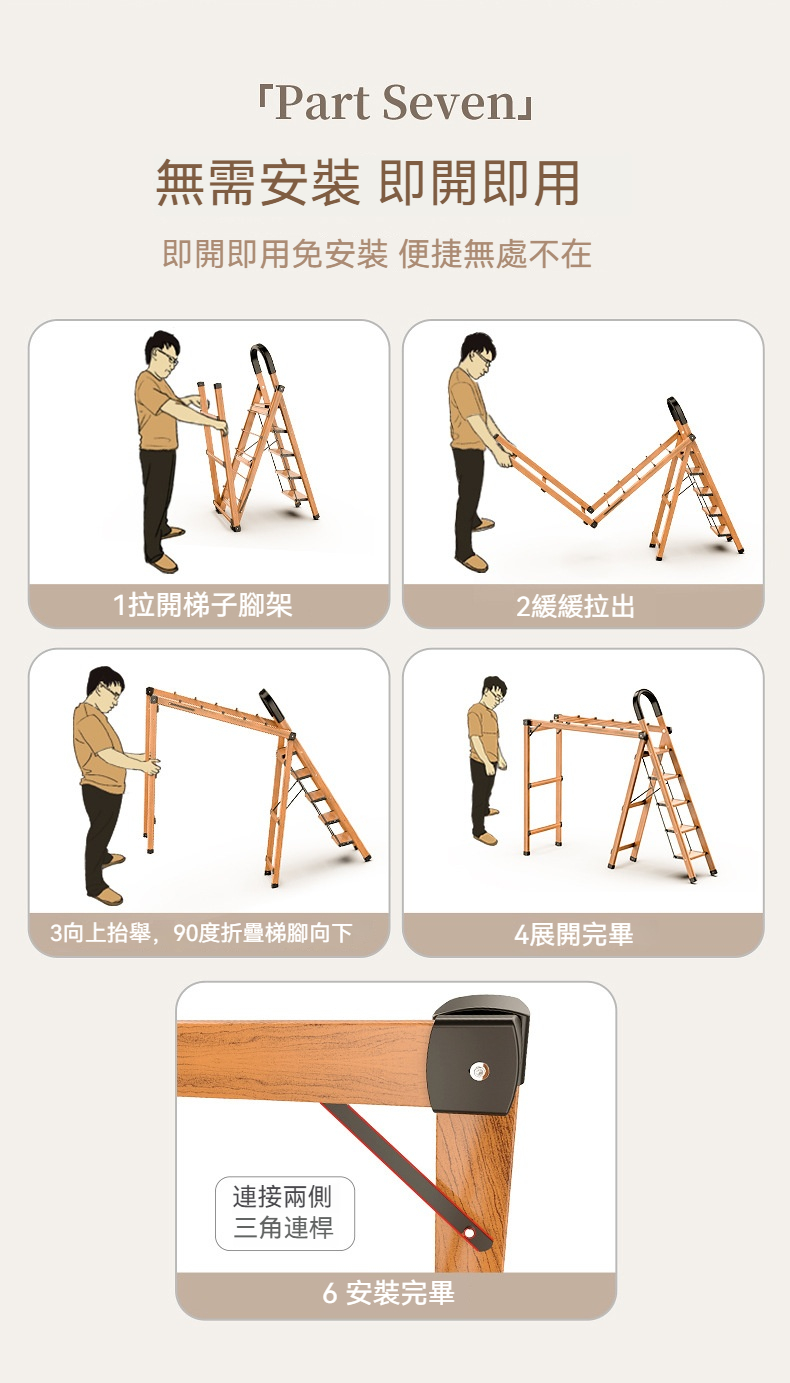 「Part Seven」

無需安裝 即開即用

即開即用免安裝 便捷無處不在

1拉開梯子腳架

2緩緩拉出

3向上抬舉，90度折疊梯腳向下

4展開完畢

連接兩側
三角連桿

6 安裝完畢