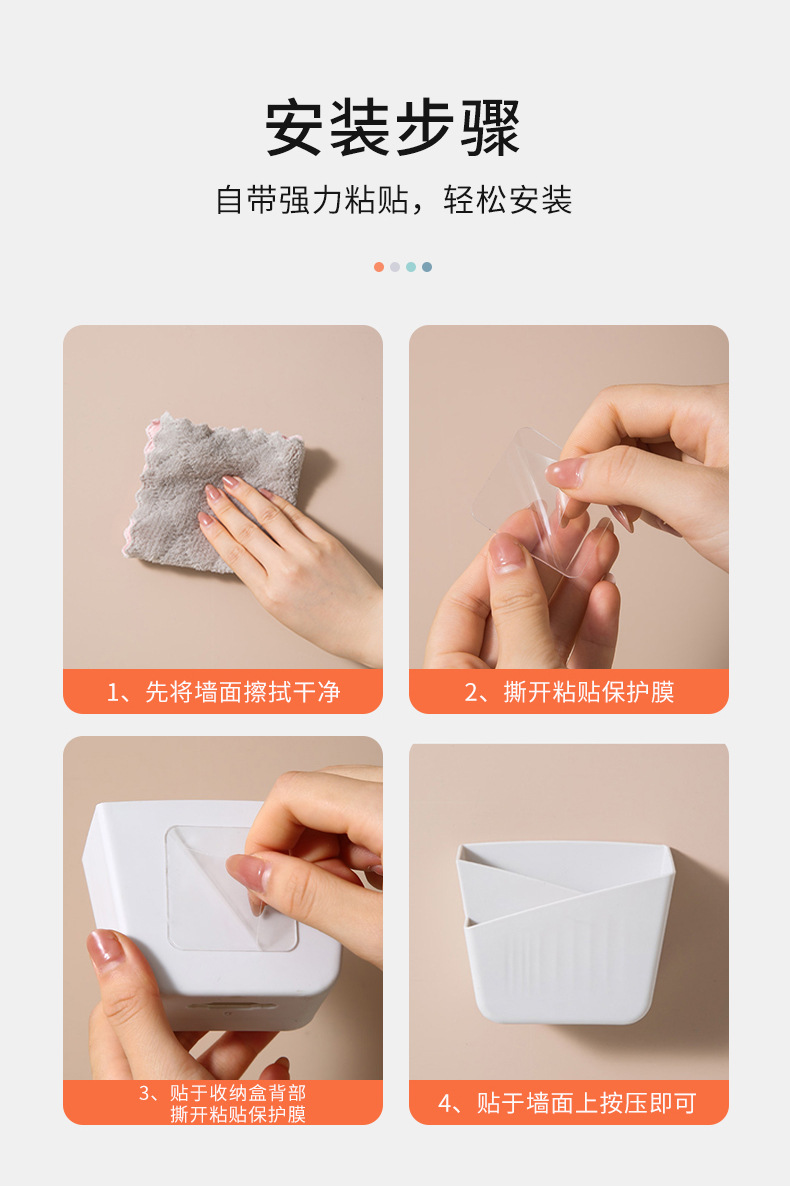 安装步骤

自带强力粘贴，轻松安装

1、先将墙面擦拭干净

2、撕开粘贴保护膜

3、贴于收纳盒背部
撕开粘贴保护膜

4、贴于墙面上按压即可