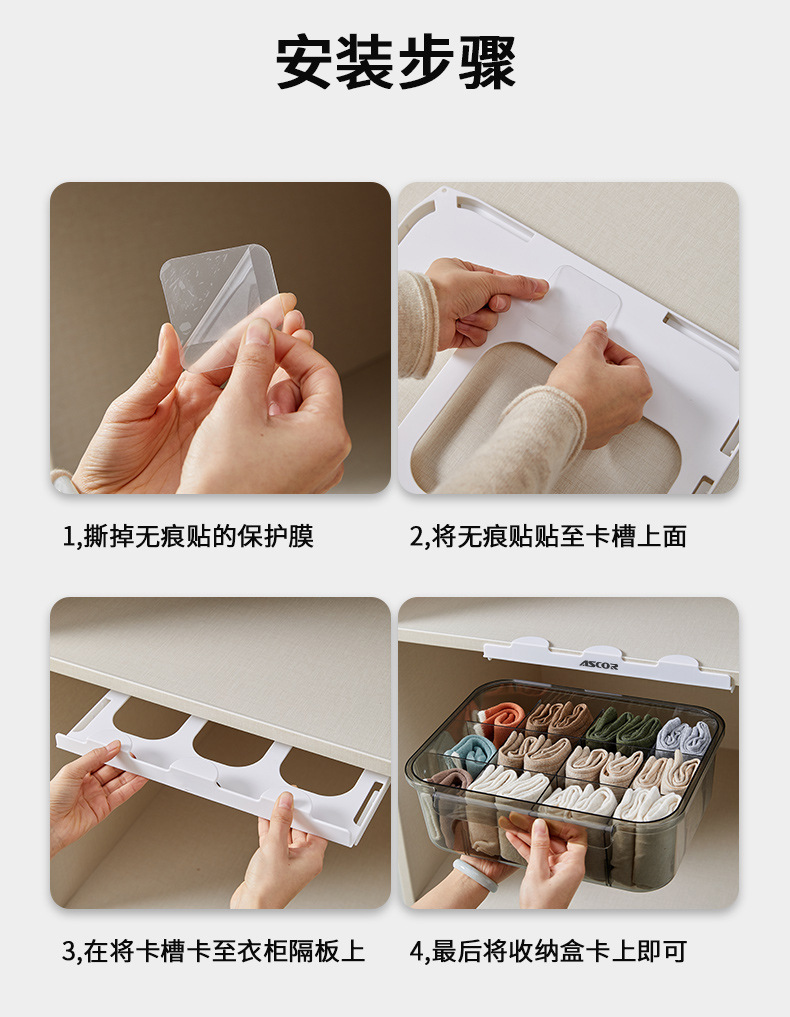 安装步骤

1,撕掉无痕贴的保护膜

2,将无痕贴贴至卡槽上面

ASCOR

3,在将卡槽卡至衣柜隔板上

4,最后将收纳盒卡上即可