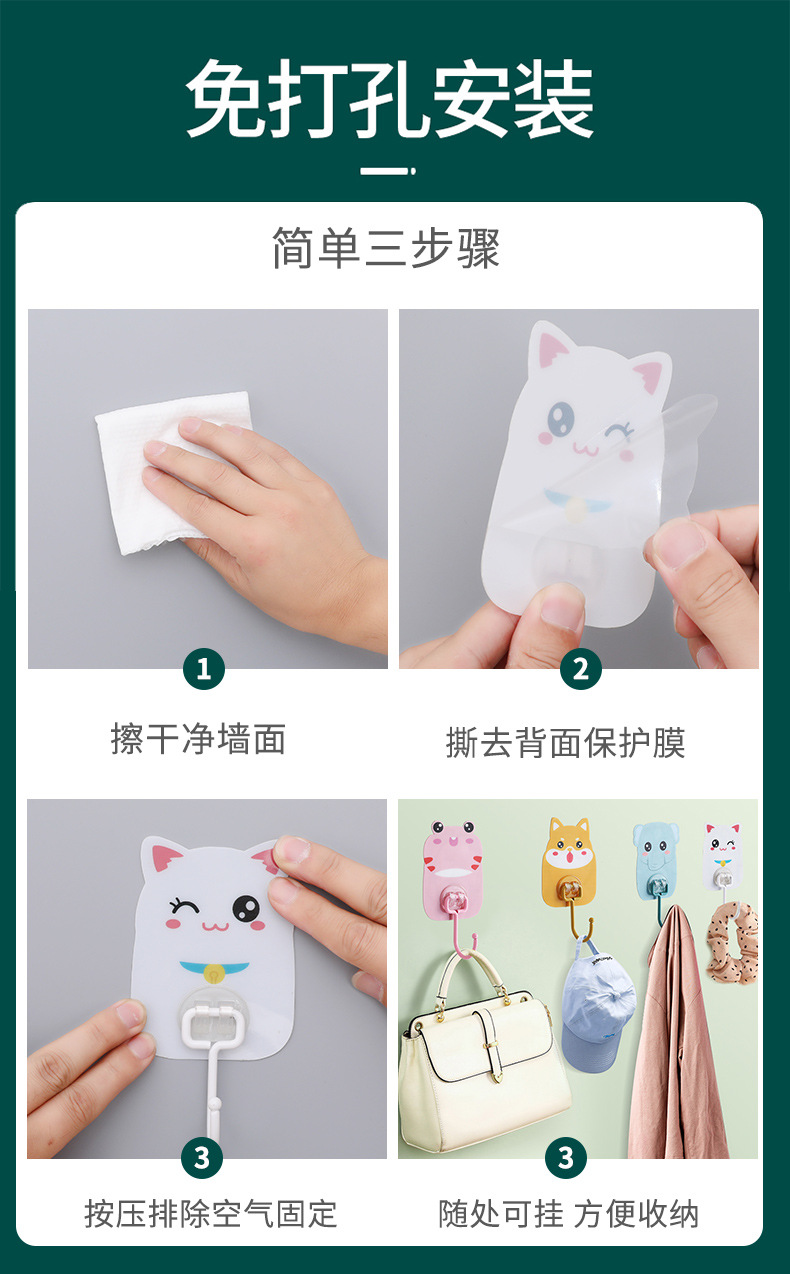 免打孔安装

简单三步骤

1

擦干净墙面

2

撕去背面保护膜

3

按压排除空气固定

3

随处可挂 方便收纳