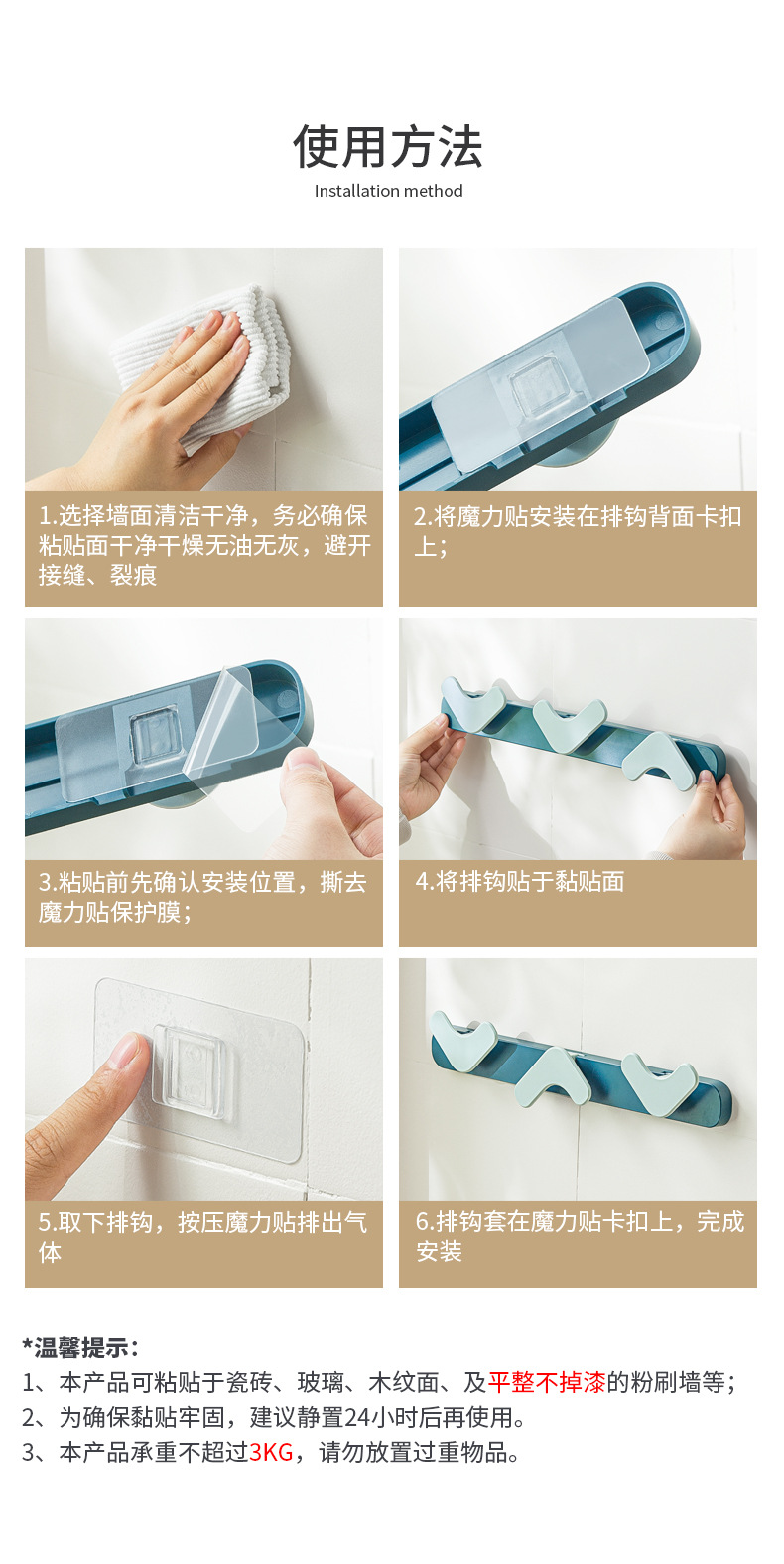 使用方法

Installation method

1.选择墙面清洁干净，务必确保粘贴面干净干燥无油无灰，避开接缝、裂痕

2.将魔力贴安装在排钩背面卡扣上；

3.粘贴前先确认安装位置，撕去魔力贴保护膜；

4.将排钩贴于黏贴面

5.取下排钩，按压魔力贴排出气体

6.排钩套在魔力贴卡扣上，完成安装

*温馨提示：

1、本产品可粘贴于瓷砖、玻璃、木纹面、及平整不掉漆的粉刷墙等；

2、为确保黏贴牢固，建议静置24小时后再使用。

3、本产品承重不超过3KG，请勿放置过重物品。