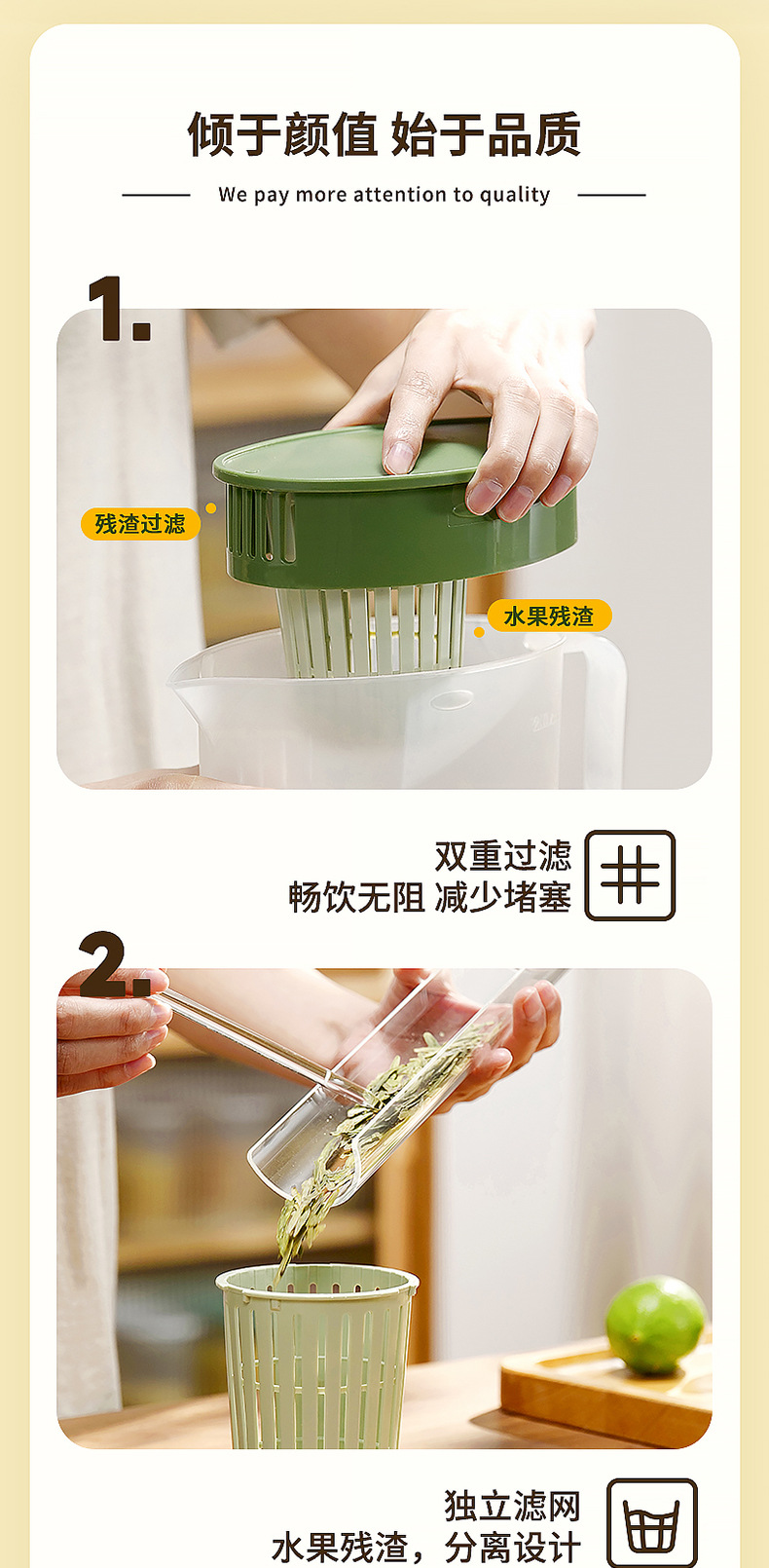 倾于颜值 始于品质

We pay more attention to quality

1.

残渣过滤

水果残渣

双重过滤
畅饮无阻 减少堵塞

2.

独立滤网
水果残渣，分离设计