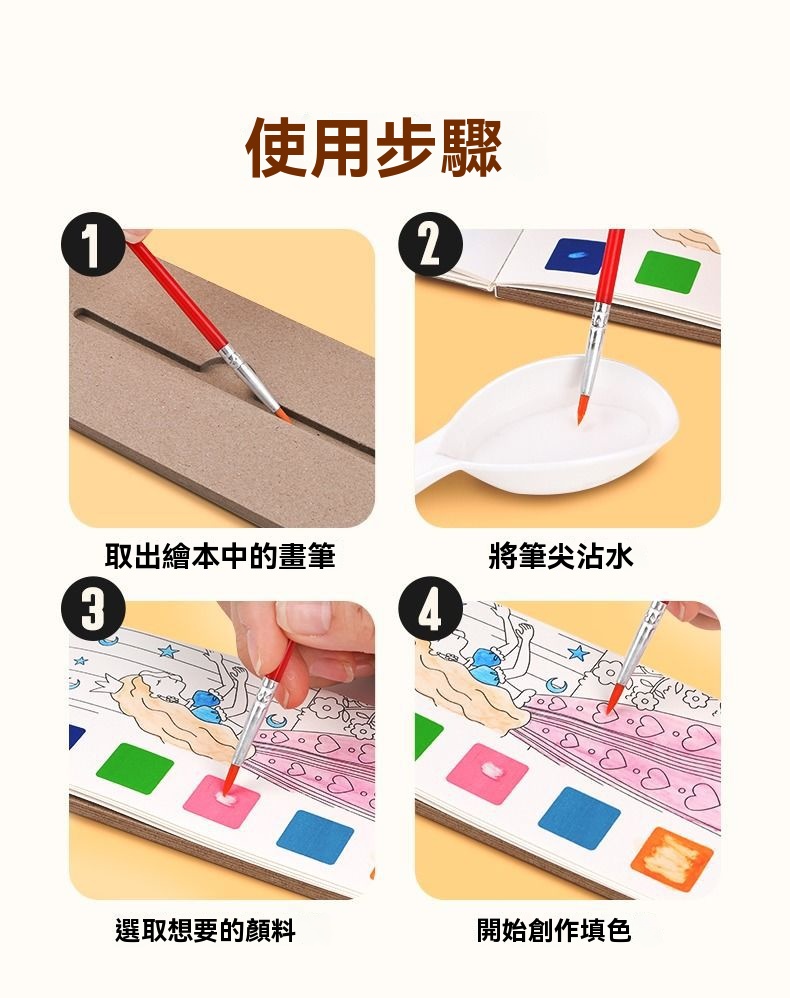 使用步驟

1
取出繪本中的畫筆

2
將筆尖沾水

3
選取想要的顏料

4
開始創作填色