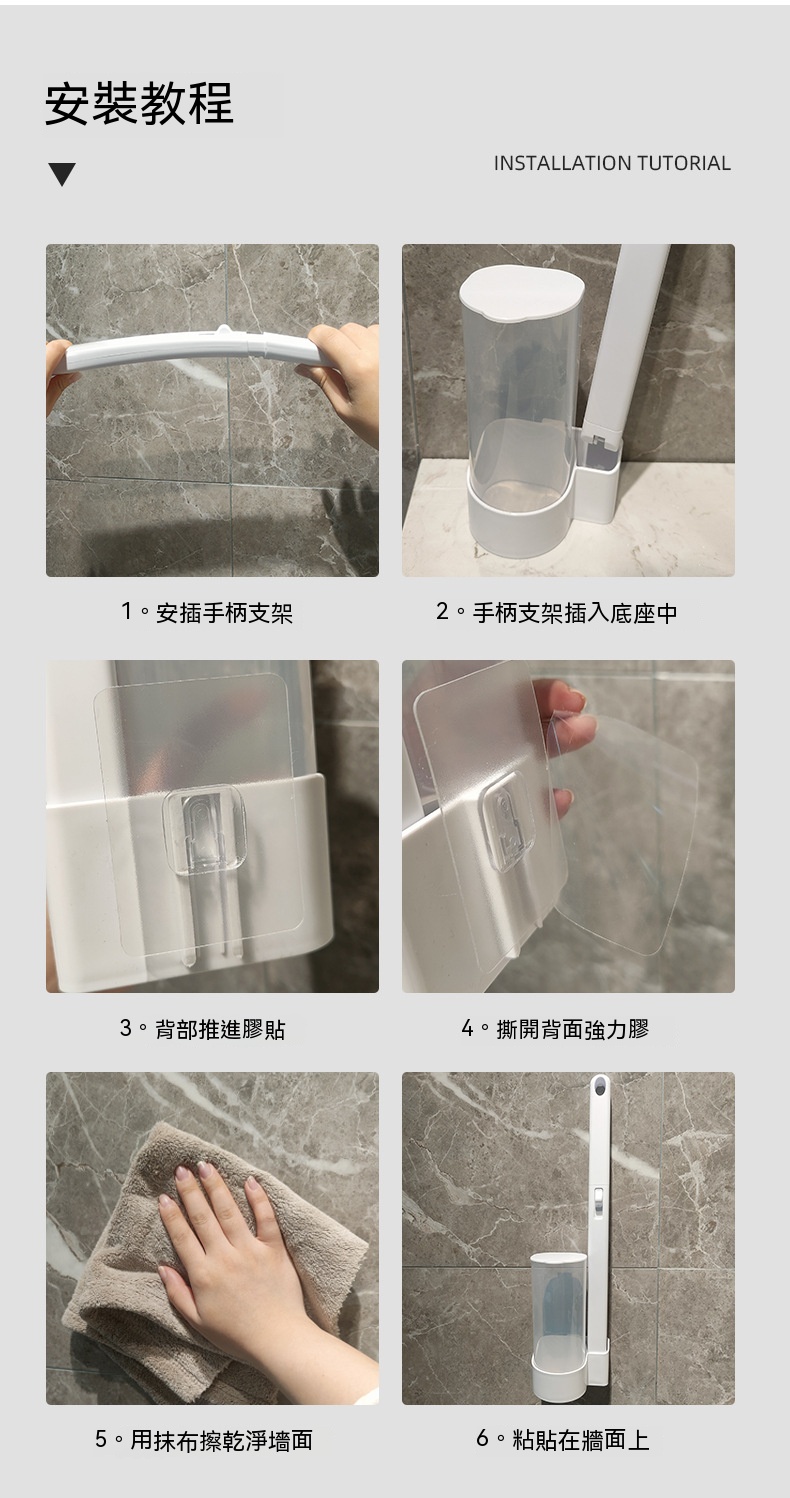 安裝教程

▼

INSTALLATION TUTORIAL

1。安插手柄支架

2。手柄支架插入底座中

3。背部推進膠貼

4。撕開背面強力膠

5。用抹布擦乾淨墻面

6。粘貼在牆面上