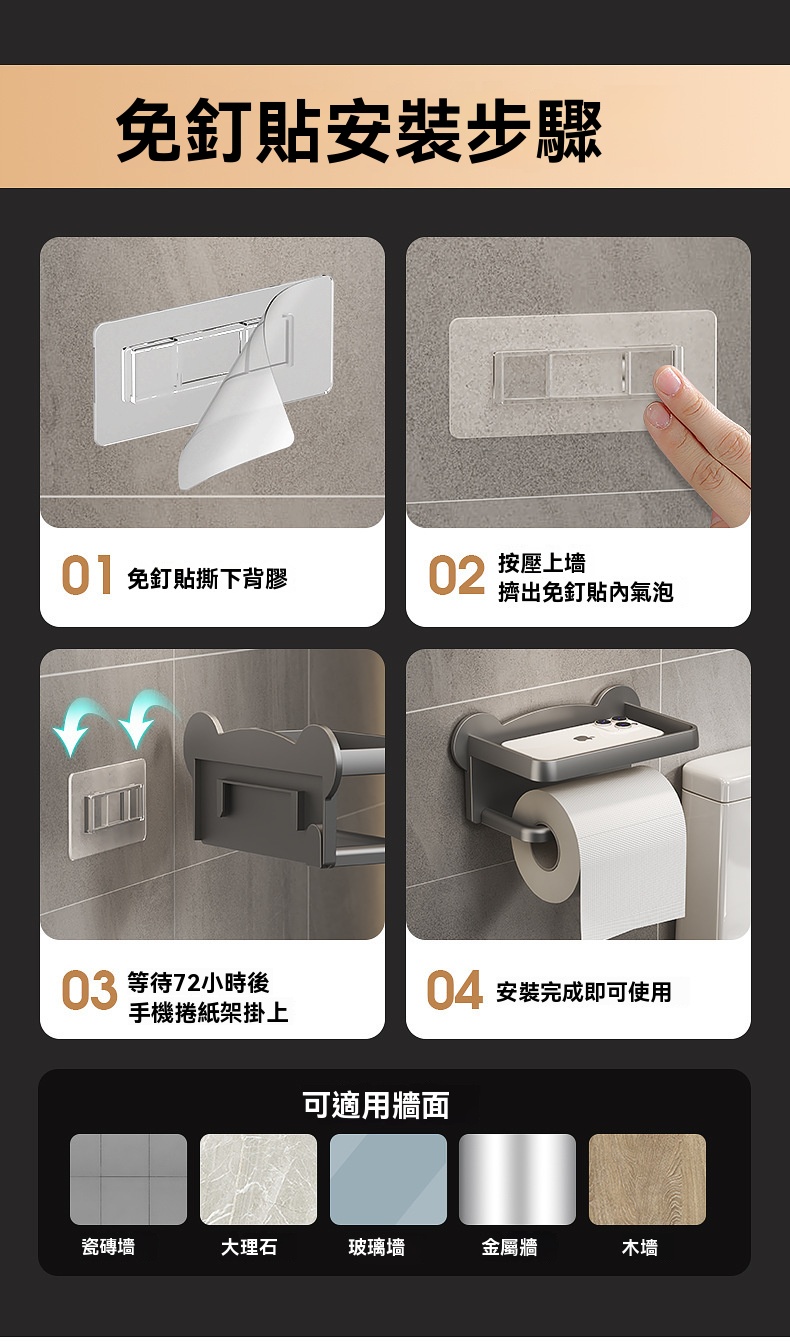 免釘貼安裝步驟

01 免釘貼撕下背膠

02 按壓上墻
擠出免釘貼內氣泡

03 等待72小時後
手機捲紙架掛上

04 安裝完成即可使用

可適用牆面

瓷磚墻

大理石

玻璃墻

金屬牆

木墻