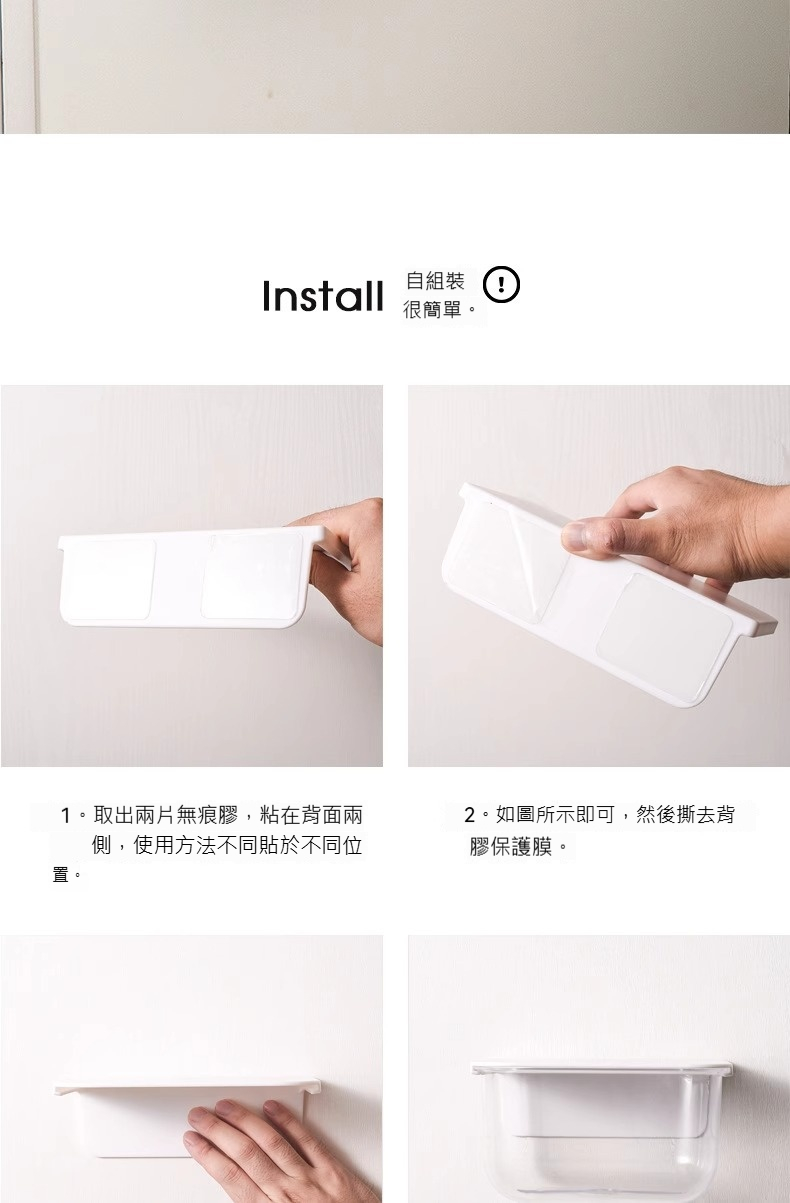 Install 自組裝 很簡單。

1。取出兩片無痕膠，粘在背面兩側，使用方法不同貼於不同位置。

2。如圖所示即可，然後撕去背膠保護膜。