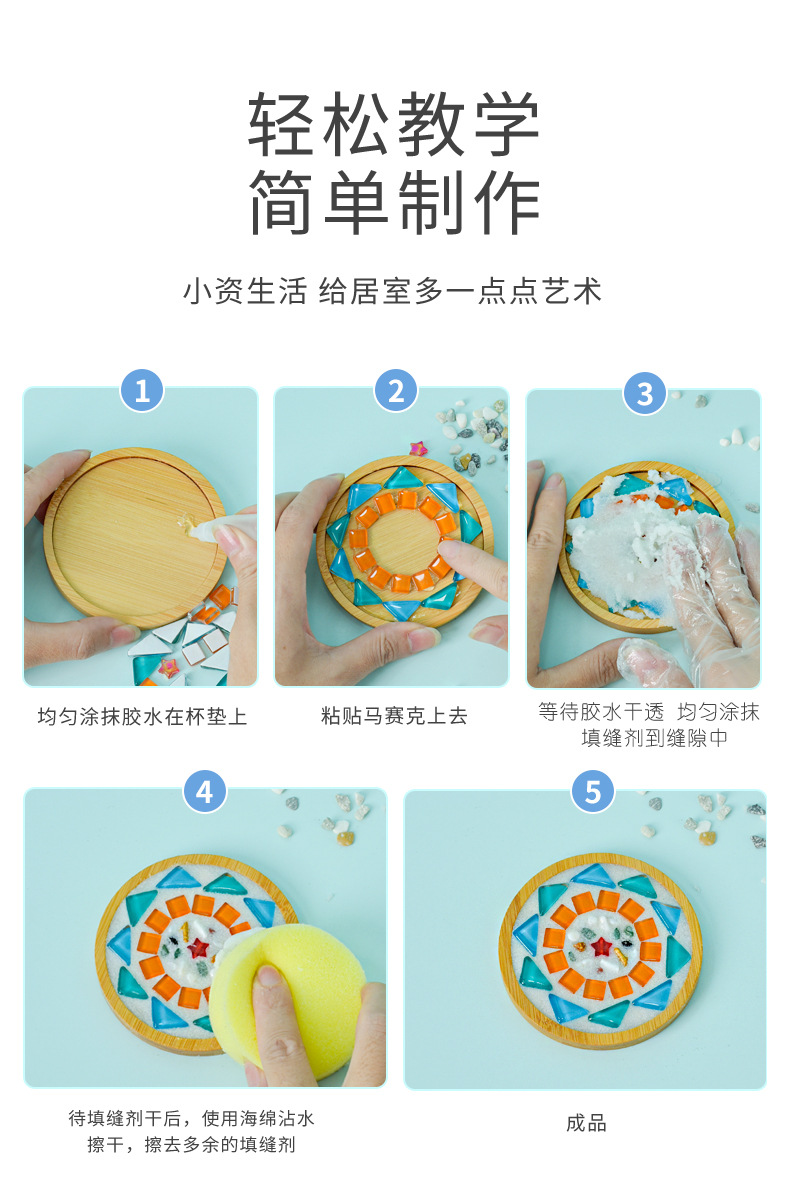 轻松教学
简单制作

小资生活 给居室多一点点艺术

1

均匀涂抹胶水在杯垫上

2

粘贴马赛克上去

3

等待胶水干透 均匀涂抹填缝剂到缝隙中

4

待填缝剂干后，使用海绵沾水擦干，擦去多余的填缝剂

5

成品