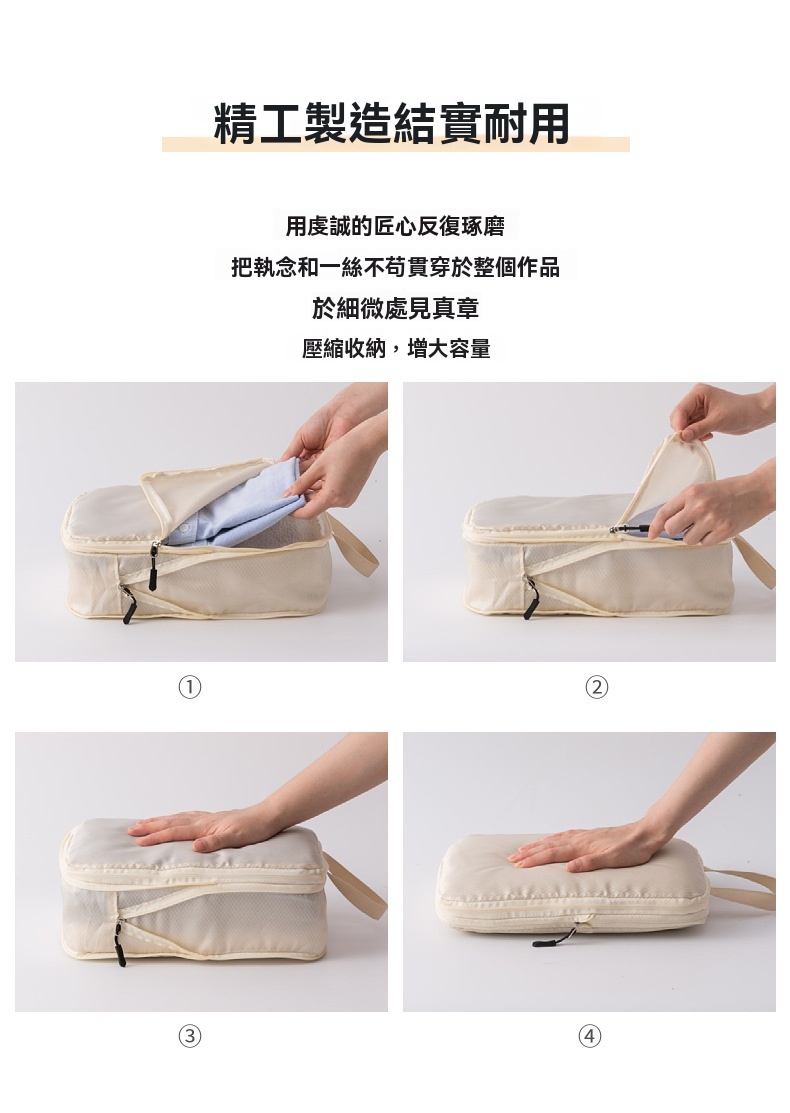 精工製造結實耐用

用虔誠的匠心反復琢磨
把執念和一絲不苟貫穿於整個作品
於細微處見真章
壓縮收納，增大容量

①

②

③

④