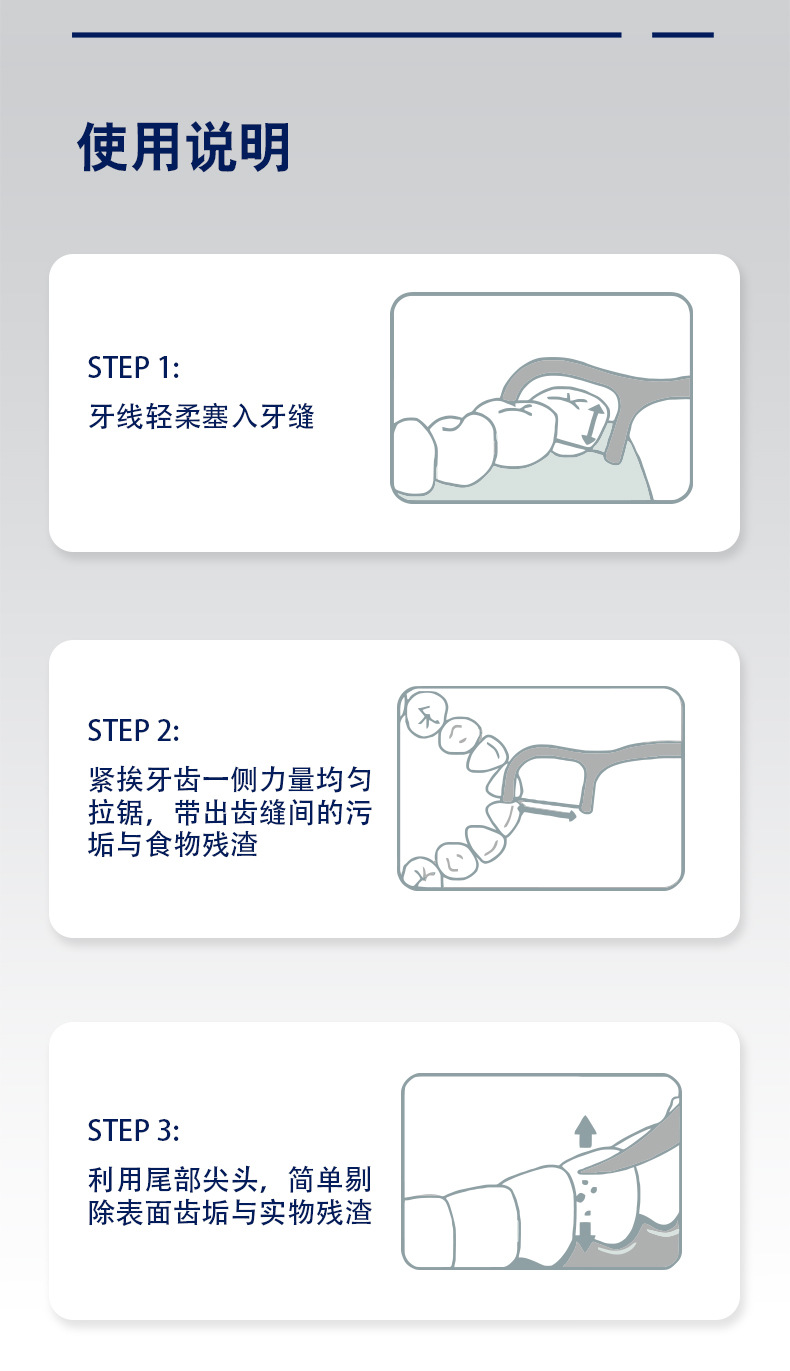 使用说明

STEP 1:
牙线轻柔塞入牙缝

STEP 2:
紧挨牙齿一侧力量均匀拉锯，带出齿缝间的污垢与食物残渣

STEP 3:
利用尾部尖头，简单剔除表面齿垢与实物残渣