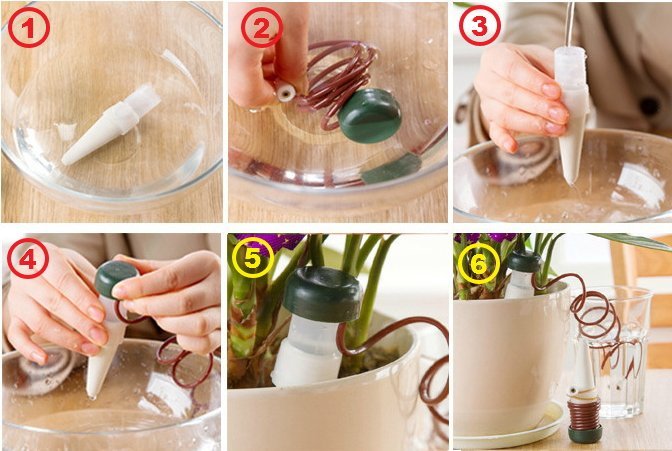 1

2

3

4

5

6